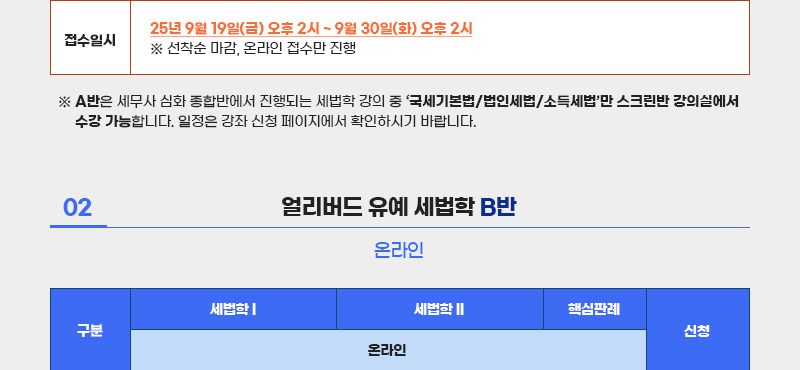 접수일시 25년 9월 19일(금) 오후 2시 ~ 9월 30일(화) 오후 2시
※ 선착순 마감, 온라인 접수만 진행

※ A반은 세무사 심화 종합반에서 진행되는 세법학 강의 중 '국세기본법/법인세법/소득세법'만 스크린반 강의실에서 수강 가능합니다. 일정은 강좌 신청 페이지에서 확인하시기 바랍니다.

02

얼리버드 유예 세법학 B반

온라인

| 구분 | 세법학 I | 세법학 II | 핵심판례 | 신청 |
|---|---|---|---|---|
| | 온라인 | | | |