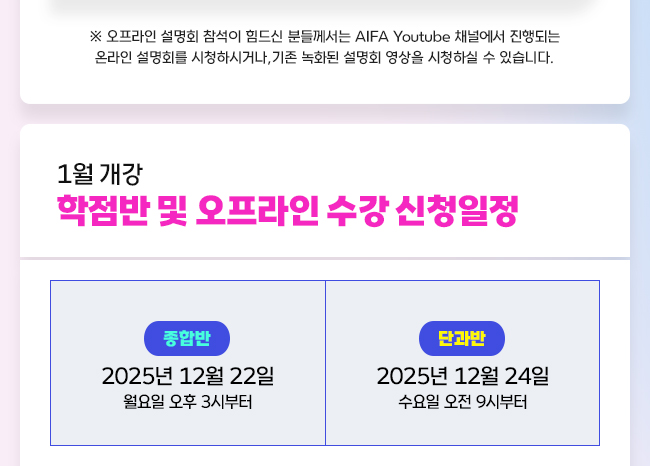 ※ 오프라인 설명회 참석이 힘드신 분들께서는 AIFA Youtube 채널에서 진행되는 온라인 설명회를 시청하시거나,기존 녹화된 설명회 영상을 시청하실 수 있습니다.

1월 개강
학점반 및 오프라인 수강 신청일정

종합반
2025년 12월 22일
월요일 오후 3시부터

단과반
2025년 12월 24일
수요일 오전 9시부터